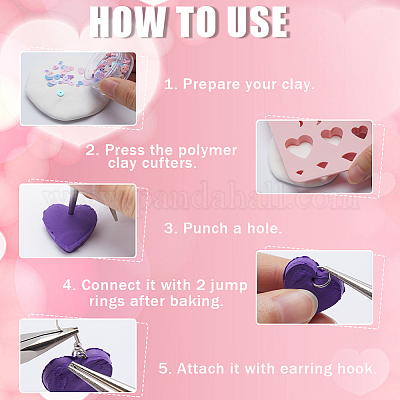 HOW TO USE

1. Prepare your clay.

2. Press the polymer clay cufters.

www.pandahall.com

3. Punch a hole.

4. Connect it with 2 jump rings after baking.

5. Attach it with earring hook.