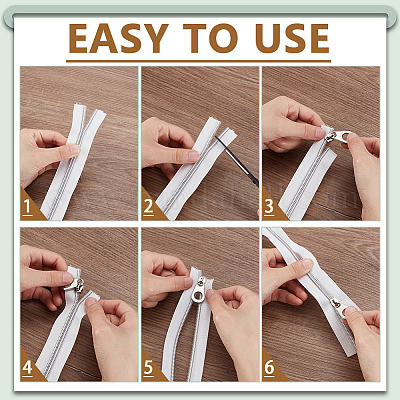 EASY TO USE

1

2

3

4

5

6