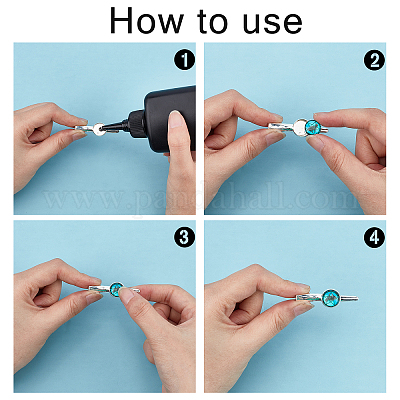 How to use

1

2

www.pandahall.com

3

4