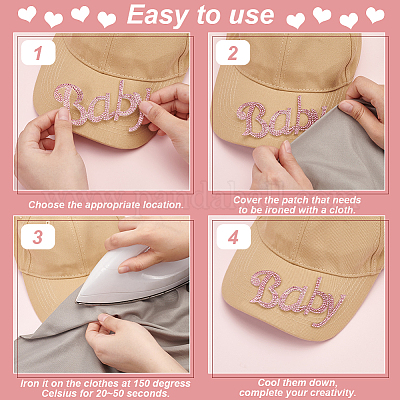 Easy to use

1

Baby

Choose the appropriate location.

2

Baby

Cover the patch that needs to be ironed with a cloth.

3

Iron it on the clothes at 150 degress Celsius for 20~50 seconds.

4

Baby

Cool them down, complete your creativity.

www.pandahall.com