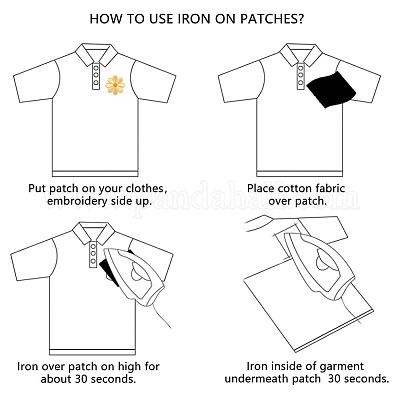 HOW TO USE IRON ON PATCHES?

Put patch on your clothes, embroidery side up.

Place cotton fabric over patch.

www.pandahall.com

Iron over patch on high for about 30 seconds.

Iron inside of garment undermeath patch 30 seconds.