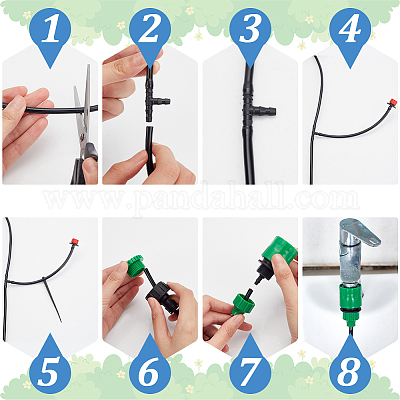 1
2
3
4
www.pandahall.com
5
6
7
8