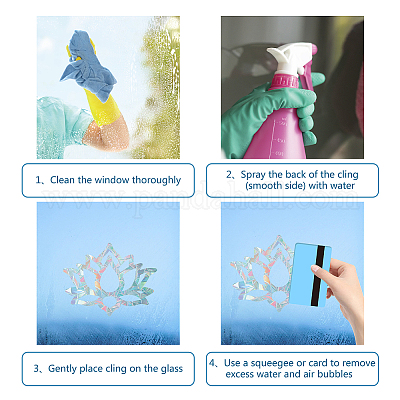 1、Clean the window thoroughly

2、Spray the back of the cling (smooth side) with water

www.pandahall.com

3、Gently place cling on the glass

4、Use a squeegee or card to remove excess water and air bubbles