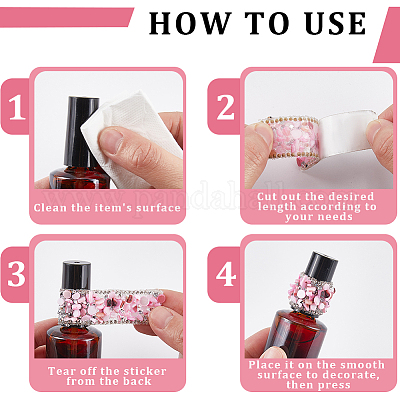 HOW TO USE

1

Clean the item's surface

2

Cut out the desired length according to your needs

3

Tear off the sticker from the back

4

Place it on the smooth surface to decorate, then press

www.pandahall.com