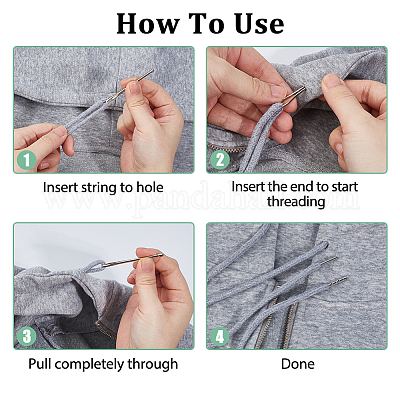 How To Use

1

Insert string to hole

2

Insert the end to start threading

www.pandahall.com

3

Pull completely through

4

Done