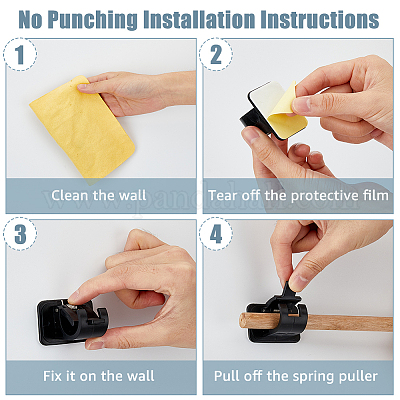 No Punching Installation Instructions

1

Clean the wall

2

Tear off the protective film

www.pandahall.com

3

Fix it on the wall

4

Pull off the spring puller