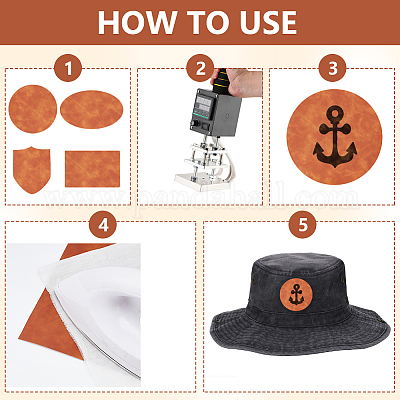 HOW TO USE

1

2

3

www.pandahall.com

4

5