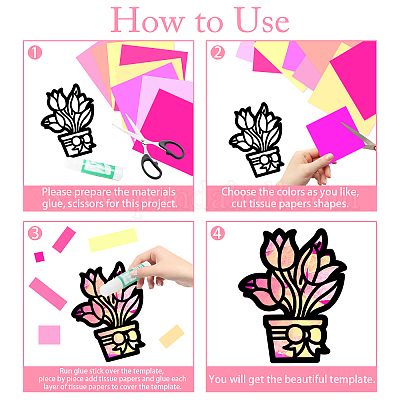 How to Use

1

Please prepare the materials glue, scissors for this project.

2

Choose the colors as you like, cut tissue papers shapes.

3

Run glue stick over the template, piece by piece add tissue papers and glue each layer of tissue papers to cover the template.

4

You will get the beautiful template.