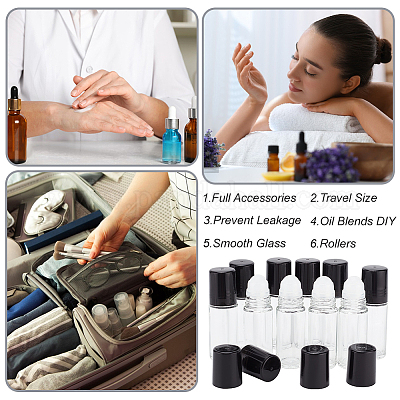 1.Full Accessories 2.Travel Size
3.Prevent Leakage 4.Oil Blends DIY
5.Smooth Glass 6.Rollers

pandahall.com