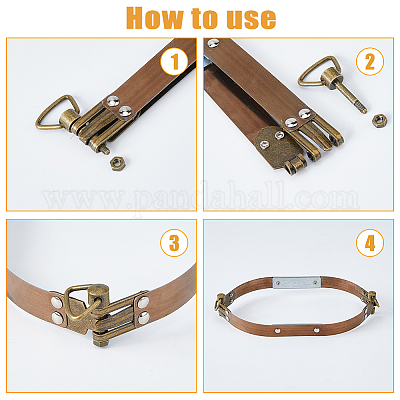 How to use

1

2

www.pandahall.com

3

4