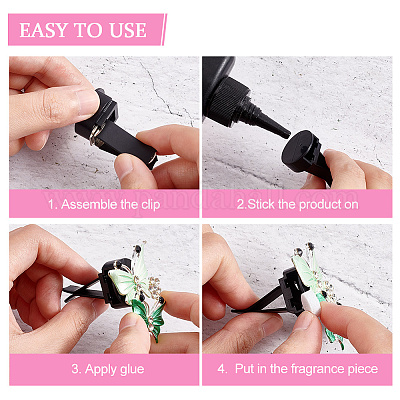 EASY TO USE

1. Assemble the clip

2.Stick the product on

www.pandahall.com

3. Apply glue

4.  Put in the fragrance piece