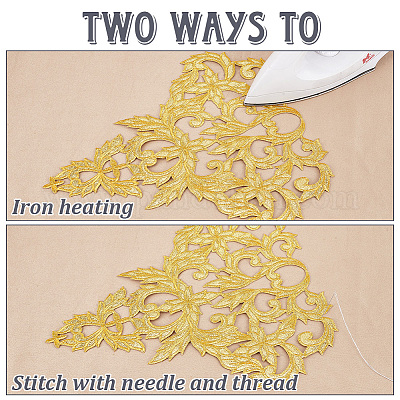 TWO WAYS TO

Iron heating

Stitch with needle and thread