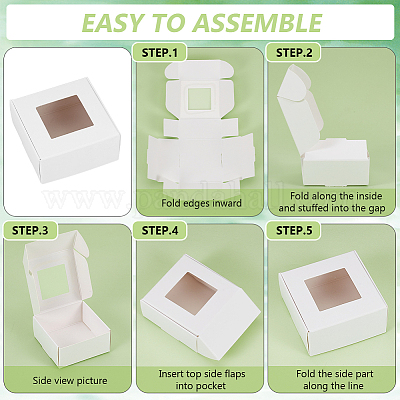 EASY TO ASSEMBLE

STEP.1

Fold edges inward

STEP.2

Fold along the inside and stuffed into the gap

www.pandahall

STEP.3

Side view picture

STEP.4

Insert top side flaps into pocket

STEP.5

Fold the side part along the line