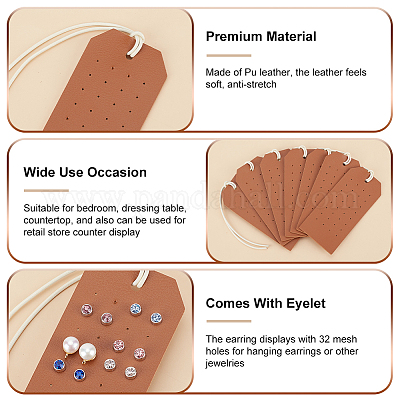 Premium Material

Made of Pu leather, the leather feels soft, anti-stretch

Wide Use Occasion

Suitable for bedroom, dressing table, countertop, and also can be used for retail store counter display

www.pandahall.com

Comes With Eyelet

The earring displays with 32 mesh holes for hanging earrings or other jewelries