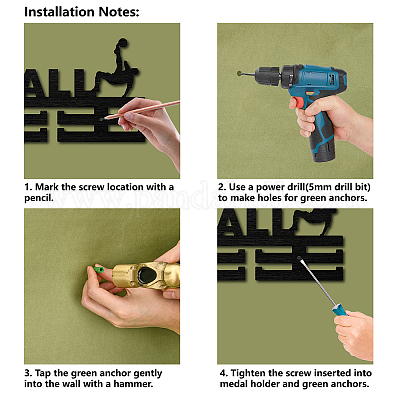 Installation Notes:

ALL

1. Mark the screw location with a pencil.

2. Use a power drill(5mm drill bit) to make holes for green anchors.

www.pandahall.com

ALL

3. Tap the green anchor gently into the wall with a hammer.

4. Tighten the screw inserted into medal holder and green anchors.