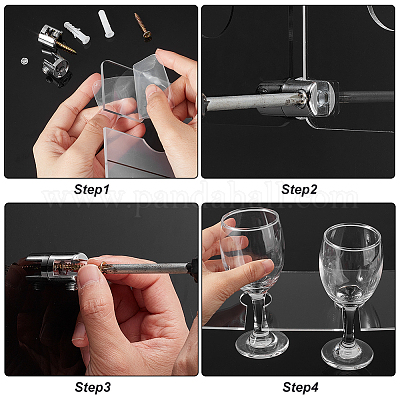 Step1

Step2

www.pandahall.com

Step3

Step4