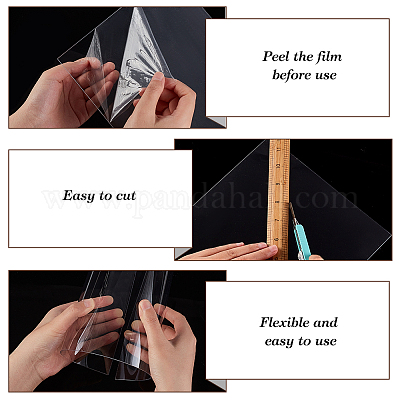 Peel the film before use

Easy to cut

www.pandahall.com

Flexible and easy to use