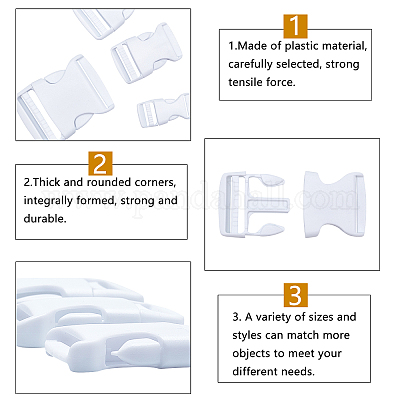 1

1.Made of plastic material, carefully selected, strong tensile force.

2

2.Thick and rounded corners, integrally formed, strong and durable.

www.pandahall.com

3

3. A variety of sizes and styles can match more objects to meet your different needs.