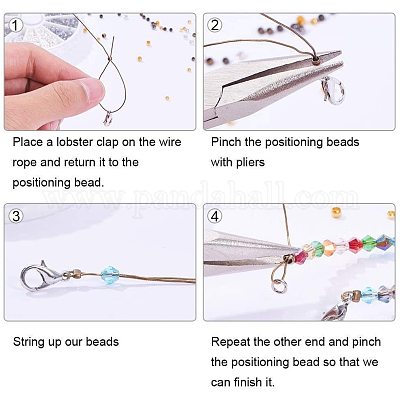 1

Place a lobster clap on the wire rope and return it to the positioning bead.

2

Pinch the positioning beads with pliers

www.pandahall.com

3

String up our beads

4

Repeat the other end and pinch the positioning bead so that we can finish it.