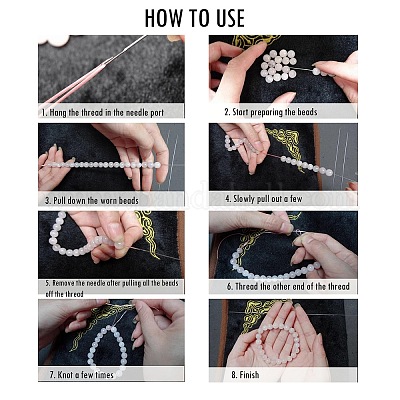 HOW TO USE

1. Hang the thread in the needle port

2. Start preparing the beads

3. Pull down the worn beads

4. Slowly pull out a few

5. Remove the needle after pulling all the beads off the thread

6. Thread the other end of the thread

7. Knot a few times

8. Finish