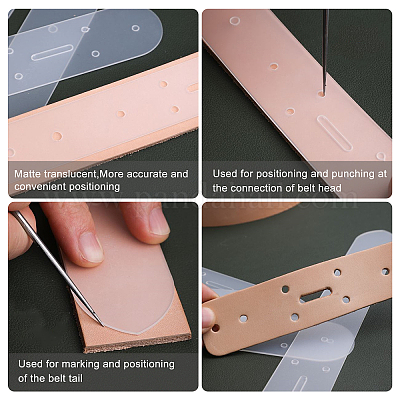 Matte translucent,More accurate and convenient positioning

Used for positioning and punching at the connection of belt head

www.pandahall.com

Used for marking and positioning of the belt tail