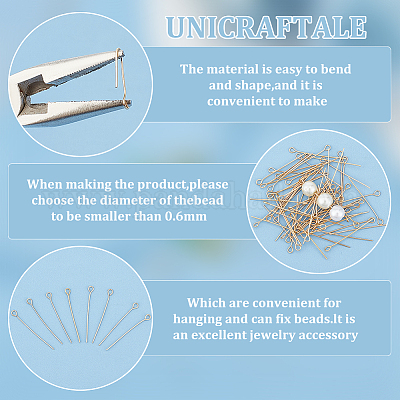 UNICRAFTALE

The material is easy to bend and shape,and it is convenient to make

When making the product,please choose the diameter of thebead to be smaller than 0.6mm

Which are convenient for hanging and can fix beads.lt is an excellent jewelry accessory