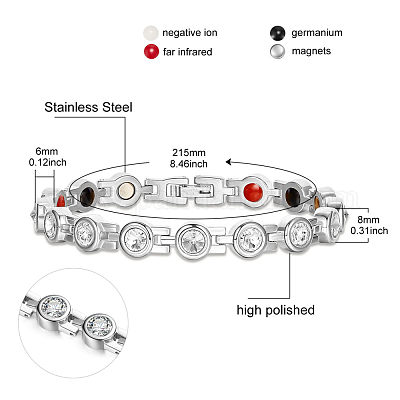 negative ion
far infrared
germanium
magnets

Stainless Steel

6mm
0.12inch

215mm
8.46inch

8mm
0.31inch

high polished