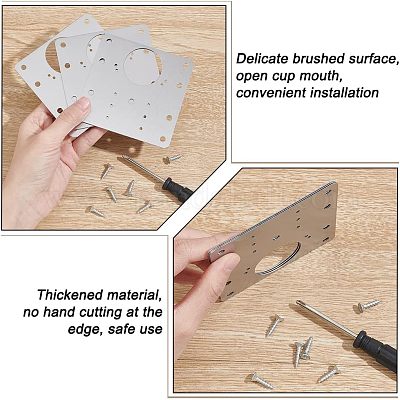 Delicate brushed surface, open cup mouth, convenient installation

Thickened material, no hand cutting at the edge, safe use