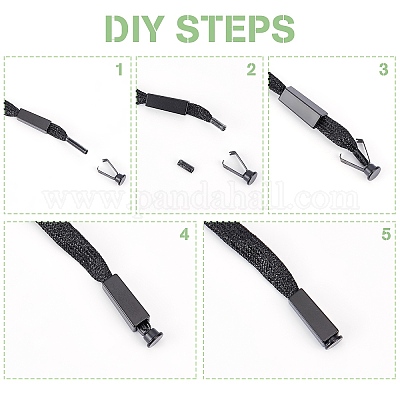 DIY STEPS

1

2

3

www.pandahall.com

4

5