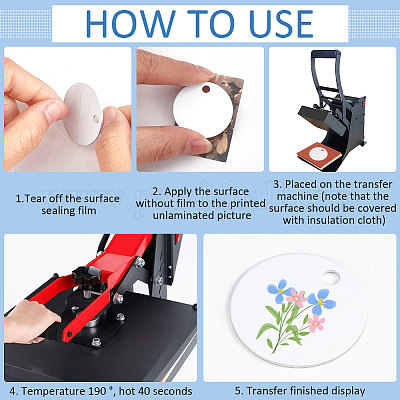 HOW TO USE

1.Tear off the surface sealing film

2. Apply the surface without film to the printed unlaminated picture

3. Placed on the transfer machine (note that the surface should be covered with insulation cloth)

4. Temperature 190 °, hot 40 seconds

5. Transfer finished display