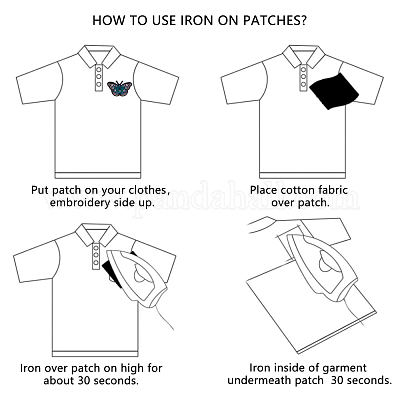 HOW TO USE IRON ON PATCHES?

Put patch on your clothes, embroidery side up.

Place cotton fabric over patch.

www.pandahall.com

Iron over patch on high for about 30 seconds.

Iron inside of garment undermeath patch 30 seconds.