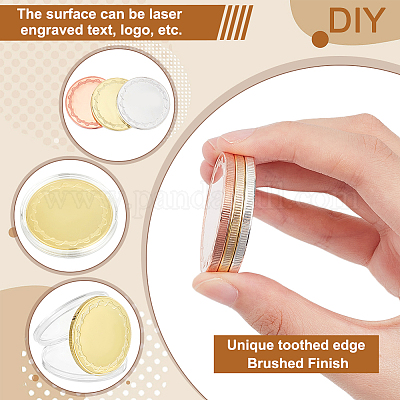 The surface can be laser engraved text, logo, etc.

DIY

www.pandahall.com

Unique toothed edge
Brushed Finish