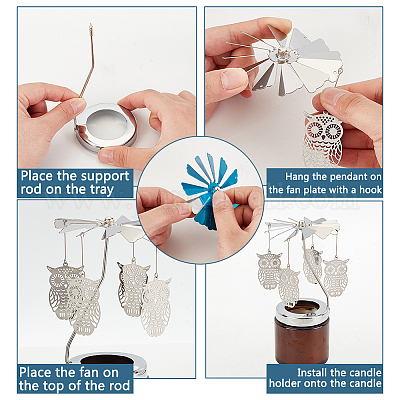 Place the support rod on the tray

Hang the pendant on the fan plate with a hook

Place the fan on the top of the rod

Install the candle holder onto the candle