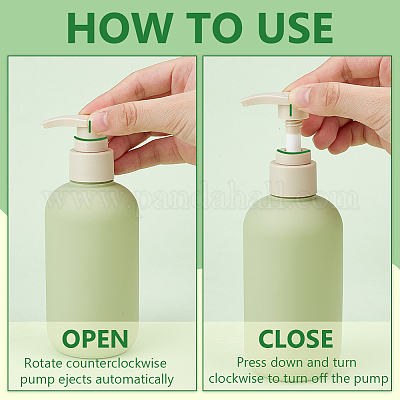 HOW TO USE

www.pandahall.com

OPEN
Rotate counterclockwise pump ejects automatically

CLOSE
Press down and turn clockwise to turn off the pump