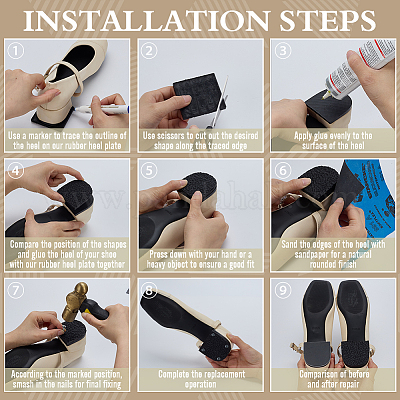 INSTALLATION STEPS

1
Use a marker to trace the outline of the heel on our rubber heel plate

2
Use scissors to cut out the desired shape along the traced edge

3
Apply glue evenly to the surface of the heel

4
Compare the position of the shapes and glue the heel of your shoe with our rubber heel plate together

5
Press down with your hand or a heavy object to ensure a good fit

6
Sand the edges of the heel with sandpaper for a natural rounded finish

7
According to the marked position, smash in the nails for final fixing

8
Complete the replacement operation

9
Comparison of before and after repair