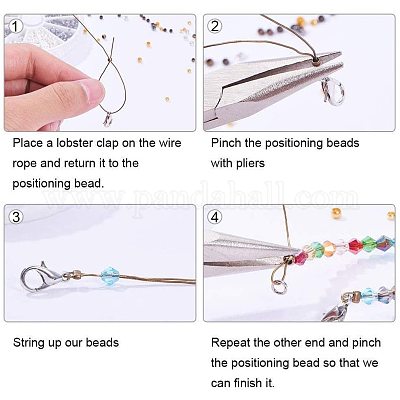 1

Place a lobster clap on the wire rope and return it to the positioning bead.

2

Pinch the positioning beads with pliers

www.pandahall.com

3

String up our beads

4

Repeat the other end and pinch the positioning bead so that we can finish it.