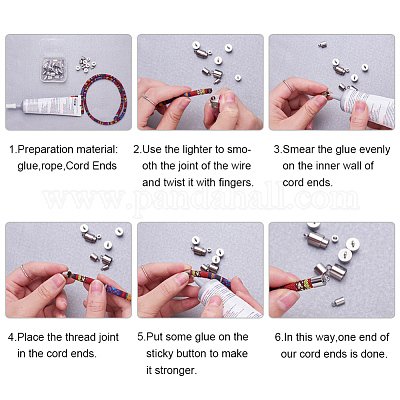 1.Preparation material: glue,rope,Cord Ends

2.Use the lighter to smooth the joint of the wire and twist it with fingers.

3.Smear the glue evenly on the inner wall of cord ends.

www.pandahall.com

4.Place the thread joint in the cord ends.

5.Put some glue on the sticky button to make it stronger.

6.In this way,one end of our cord ends is done.