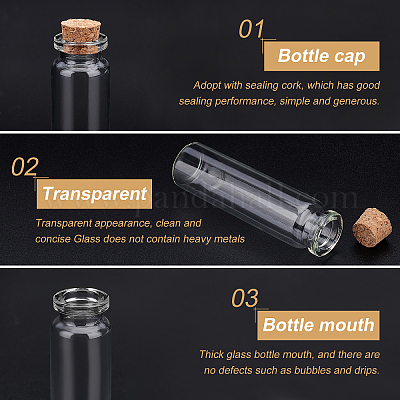 01
Bottle cap
Adopt with sealing cork, which has good sealing performance, simple and generous.

02
Transparent
www.pandahall.com
Transparent appearance, clean and concise Glass does not contain heavy metals

03
Bottle mouth
Thick glass bottle mouth, and there are no defects such as bubbles and drips.