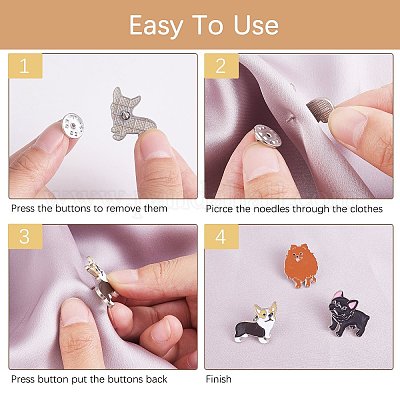 Easy To Use

1

Press the buttons to remove them

2

Picrce the noedles through the clothes

3

Press button put the buttons back

4

Finish