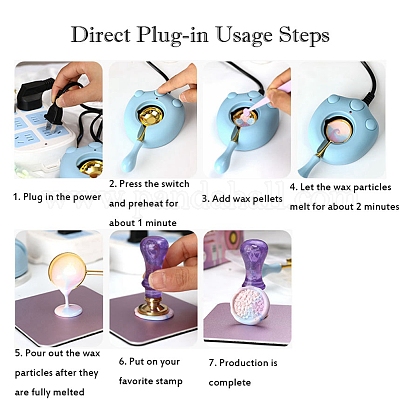 Direct Plug-in Usage Steps

1. Plug in the power

2. Press the switch and preheat for about 1 minute

3. Add wax pellets

4. Let the wax particles melt for about 2 minutes

www.pandahall.com

5. Pour out the wax particles after they are fully melted

6. Put on your favorite stamp

7. Production is complete