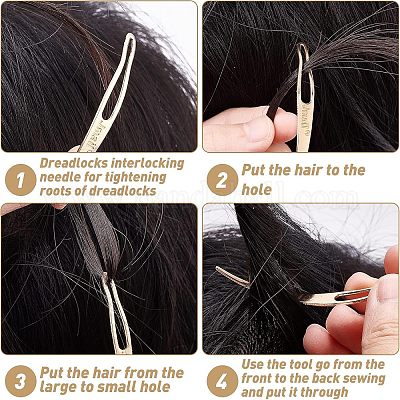 1

Dreadlocks interlocking needle for tightening roots of dreadlocks

2

Put the hair to the hole

3

Put the hair from the large to small hole

4

Use the tool go from the front to the back sewing and put it through