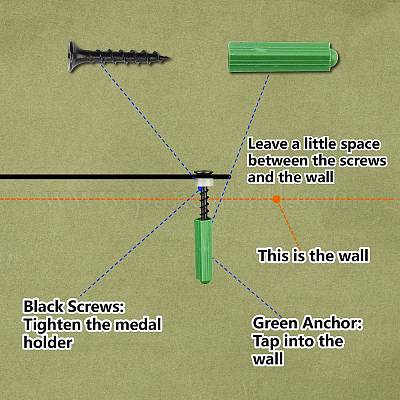 Leave a little space between the screws and the wall

This is the wall

Black Screws: Tighten the medal holder

Green Anchor: Tap into the wall