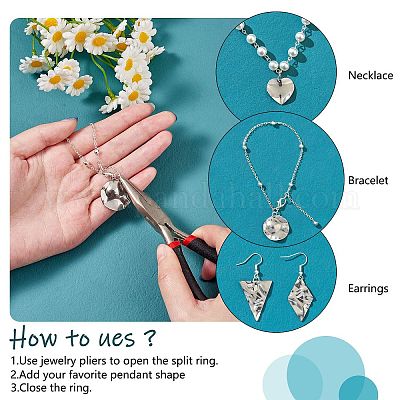 Necklace

Bracelet

Earrings

How to ues ?

1.Use jewelry pliers to open the split ring.
2.Add your favorite pendant shape
3.Close the ring.