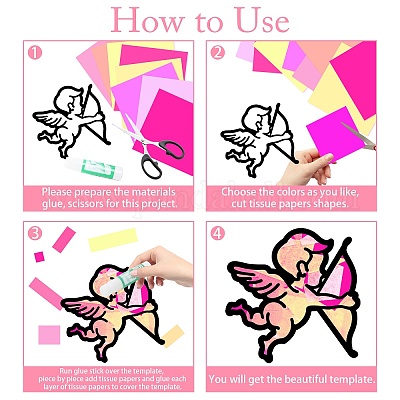 How to Use

1
Please prepare the materials glue, scissors for this project.

2
Choose the colors as you like, cut tissue papers shapes.

3
Run glue stick over the template, piece by piece add tissue papers and glue each layer of tissue papers to cover the template.

4
You will get the beautiful template.