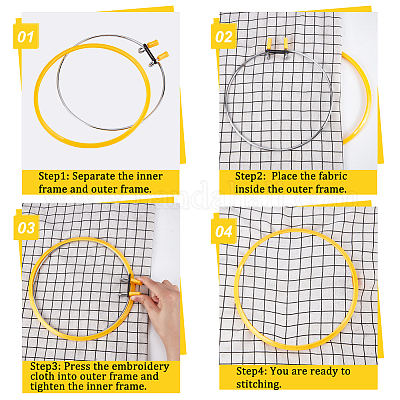 01

Step1: Separate the inner frame and outer frame.

02

Step2: Place the fabric inside the outer frame.

www.pandahall.com

03

Step3: Press the embroidery cloth into outer frame and tighten the inner frame.

04

Step4: You are ready to stitching.