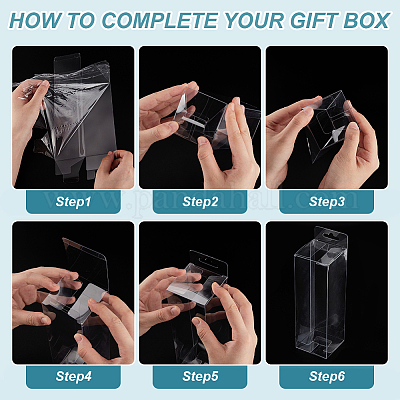 HOW TO COMPLETE YOUR GIFT BOX

Step1

Step2

Step3

www.pandahall.com

Step4

Step5

Step6