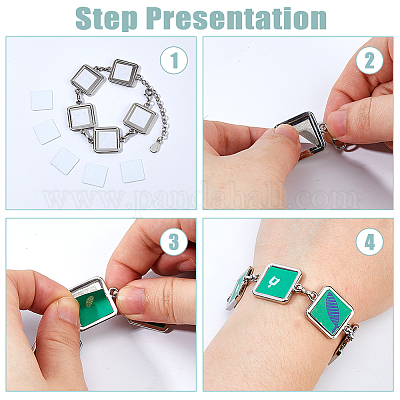 Step Presentation

1

2

www.pandahall.com

3

4