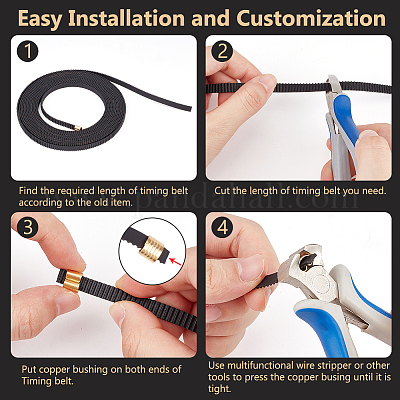 Easy Installation and Customization

1

Find the required length of timing belt according to the old item.

2

Cut the length of timing belt you need.

pandahall.com

3

Put copper bushing on both ends of Timing belt.

4

Use multifunctional wire stripper or other tools to press the copper busing until it is tight.