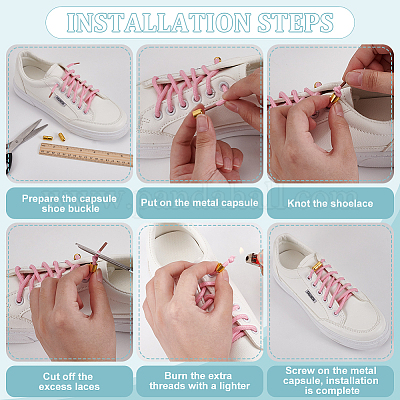 INSTALLATION STEPS

Prepare the capsule shoe buckle

Put on the metal capsule

Knot the shoelace

www.pandahall.com

Cut off the excess laces

Burn the extra threads with a lighter

Screw on the metal capsule, installation is complete