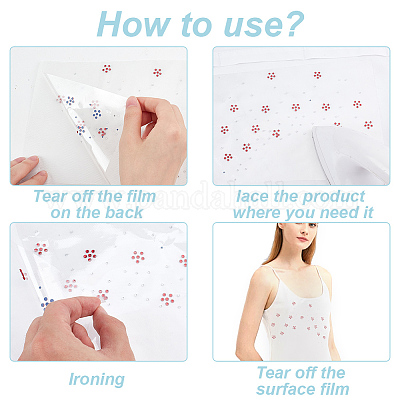 How to use?

Tear off the film on the back

lace the product where you need it

www.pandahall.com

Ironing

Tear off the surface film